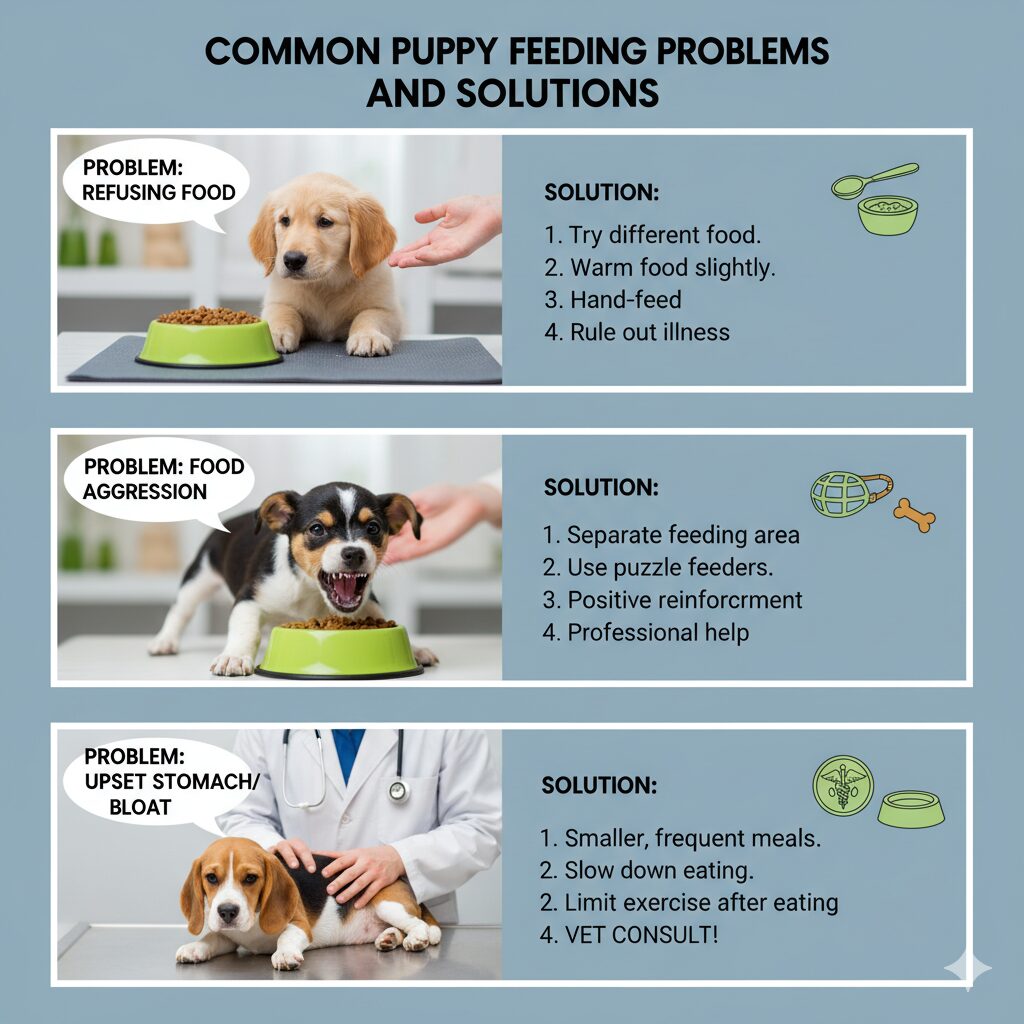 COMMON PUPPY FEEDING PROBLEMS AND SOLUTIONS

PROBLEM: REFUSING FOOD

SOLUTION:

1. Try different food.
2. Warm food slightly.
3. Hand-feed
4. Rule out illness

PROBLEM: FOOD AGGRESSION

SOLUTION:

1. Separate feeding area
2. Use puzzle feeders.
3. Positive reinforcrment
4. Professional help

PROBLEM: UPSET STOMACH/ BLOAT

SOLUTION:

1. Smaller, frequent meals.
2. Slow down eating.
2. Limit exercise after eating
4. VET CONSULT!